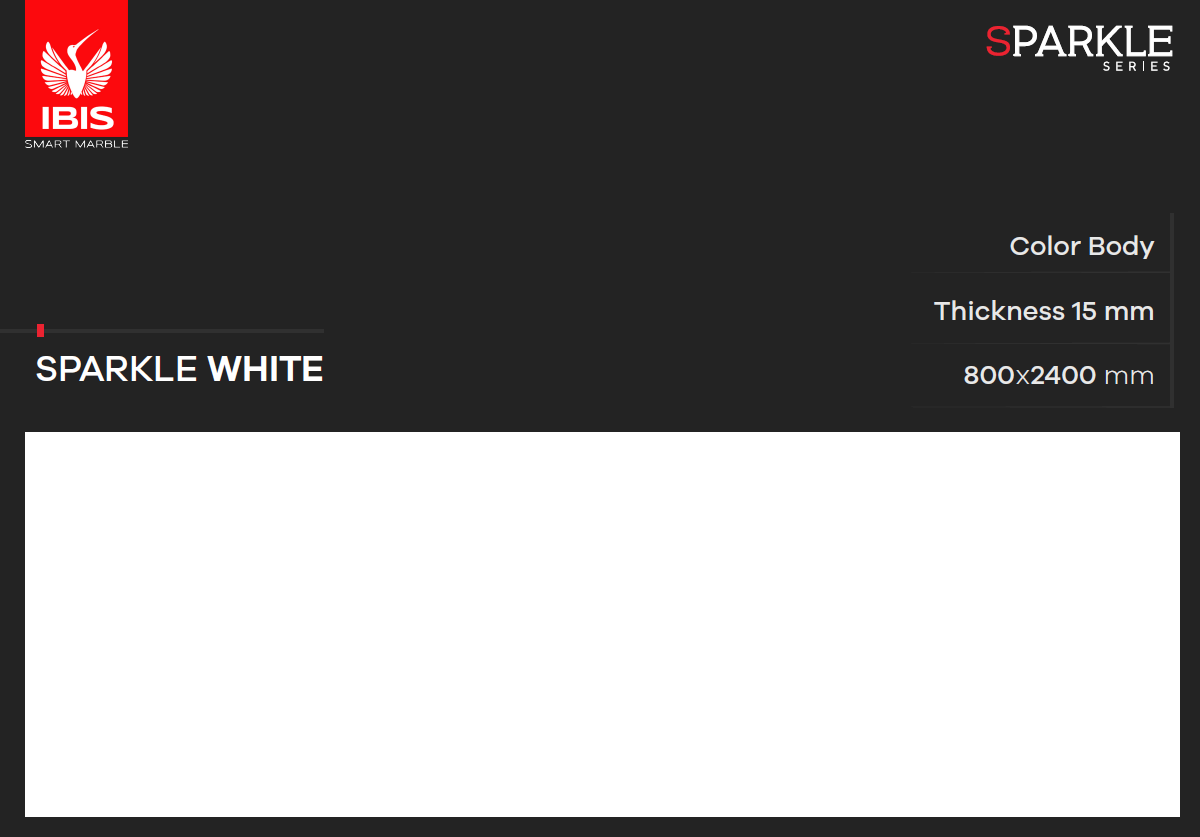 IBIS
SMART MARBLE

SPARKLE
SERIES

Color Body

Thickness 15 mm

800x2400 mm

SPARKLE WHITE